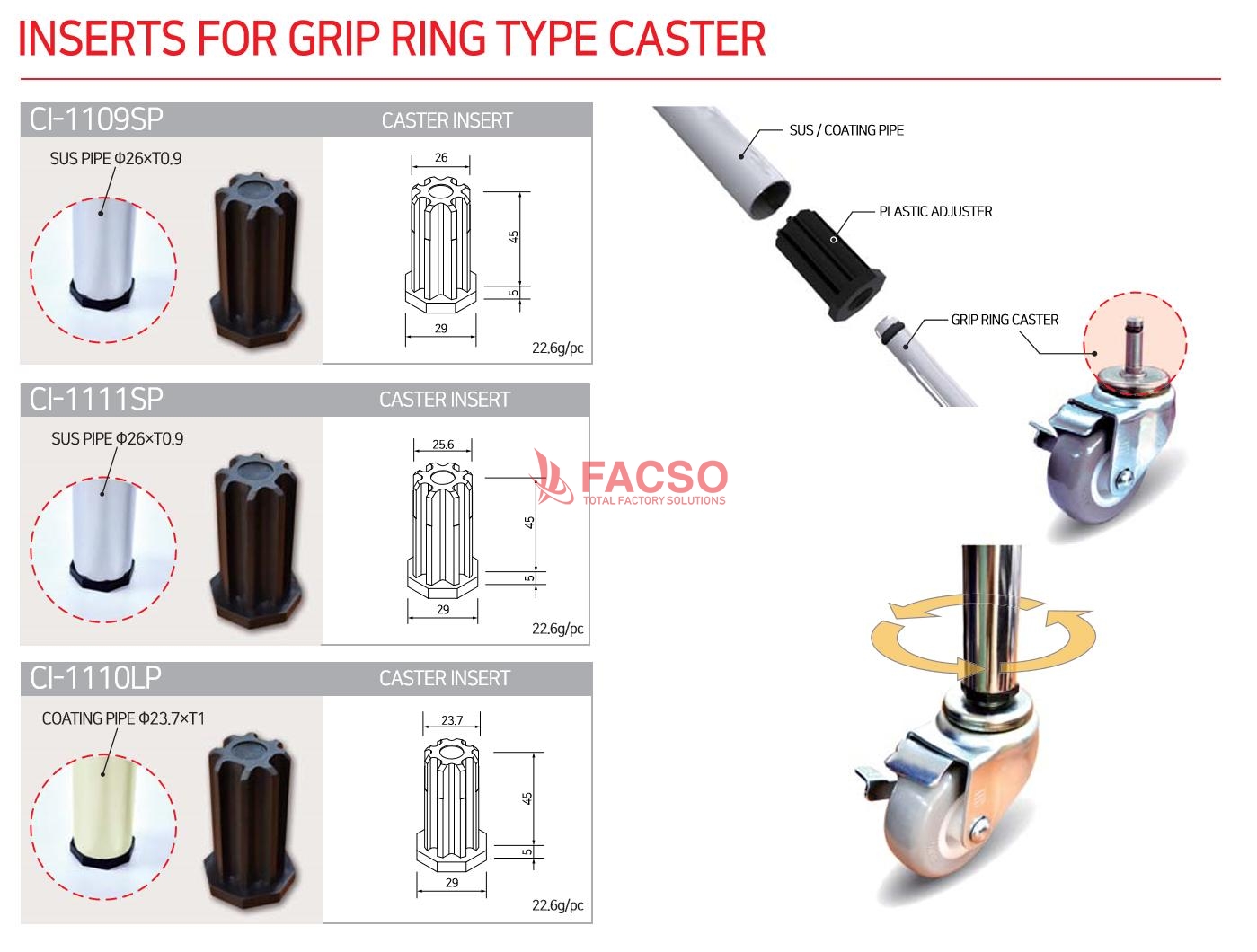 INSERTS FOR GRIP RING TYPE CASTER

CI-1109SP
CASTER INSERT
SUS PIPE Φ26×T0.9
26
45
5
29
22.6g/pc

CI-1111SP
CASTER INSERT
SUS PIPE Φ26×T0.9
25.6
45
5
29
22.6g/pc

CI-1110LP
CASTER INSERT
COATING PIPE Φ23.7×T1
23.7
45
5
29
22.6g/pc

SUS / COATING PIPE
PLASTIC ADJUSTER
GRIP RING CASTER

FACSO
TOTAL FACTORY SOLUTIONS